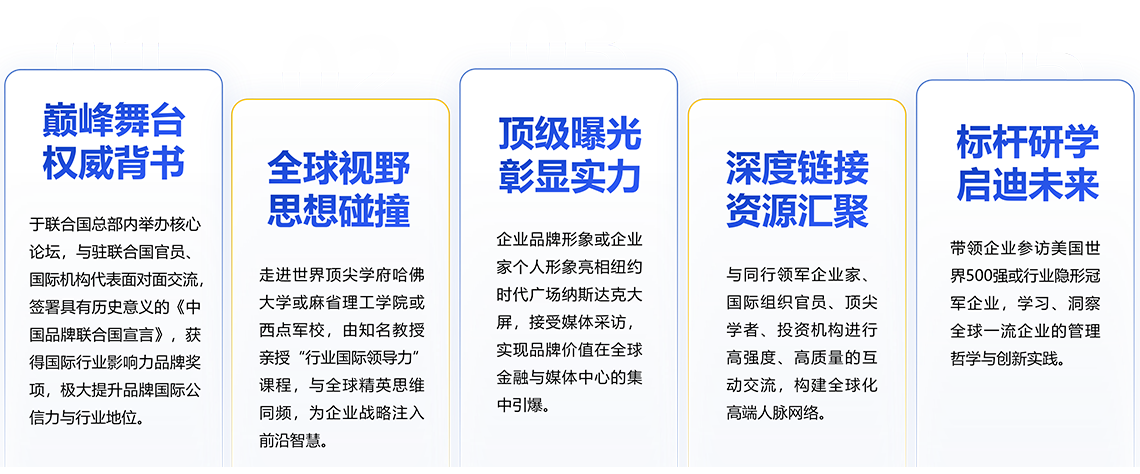 巅峰舞台
权威背书

于联合国总部内举办核心论坛，与驻联合国官员、国际机构代表面对面交流，签署具有历史意义的《中国品牌联合国宣言》，获得国际行业影响力品牌奖项，极大提升品牌国际公信力与行业地位。

全球视野
思想碰撞

走进世界顶尖学府哈佛大学或麻省理工学院或西点军校，由知名教授亲授“行业国际领导力”课程，与全球精英思维同频，为企业战略注入前沿智慧。

顶级曝光
彰显实力

企业品牌形象或企业家个人形象亮相纽约时代广场纳斯达克大屏，接受媒体采访，实现品牌价值在全球金融与媒体中心的集中引爆。

深度链接
资源汇聚

与同行领军企业家、国际组织官员、顶尖学者、投资机构进行高强度、高质量的互动交流，构建全球化高端人脉网络。

标杆研学
启迪未来

带领企业参访美国世界500强或行业隐形冠军企业，学习、洞察全球一流企业的管理哲学与创新实践。